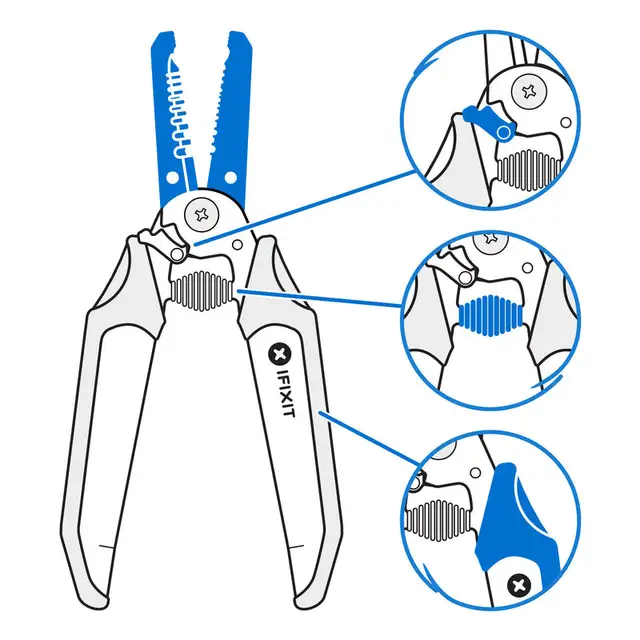 IFIXIT