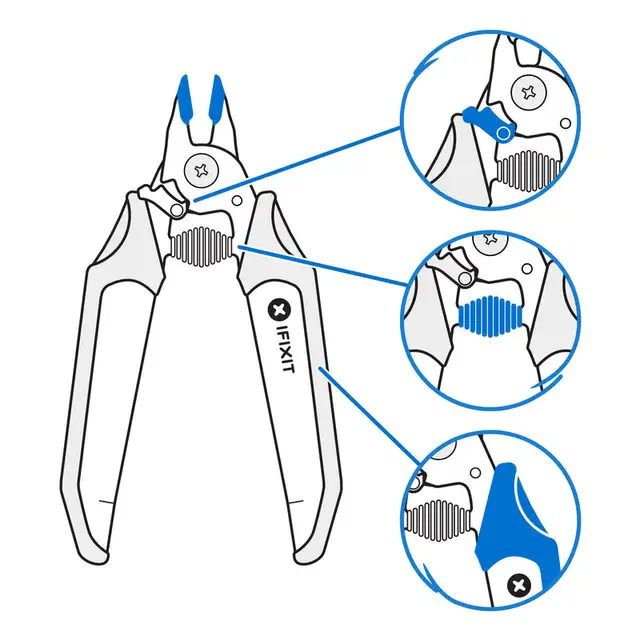 IFIXIT