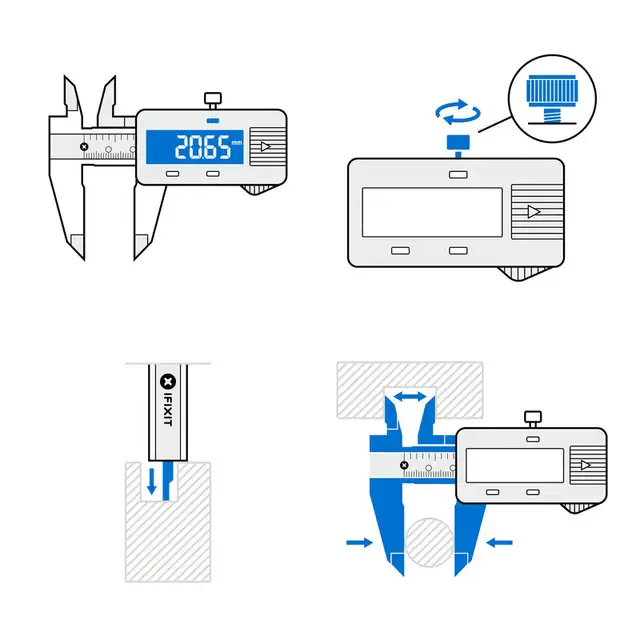 20.65 mm

IFIXIT