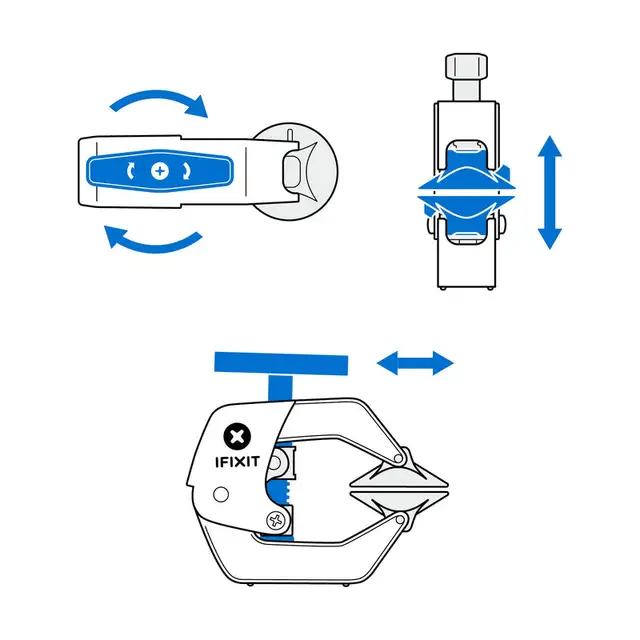 IFIXIT