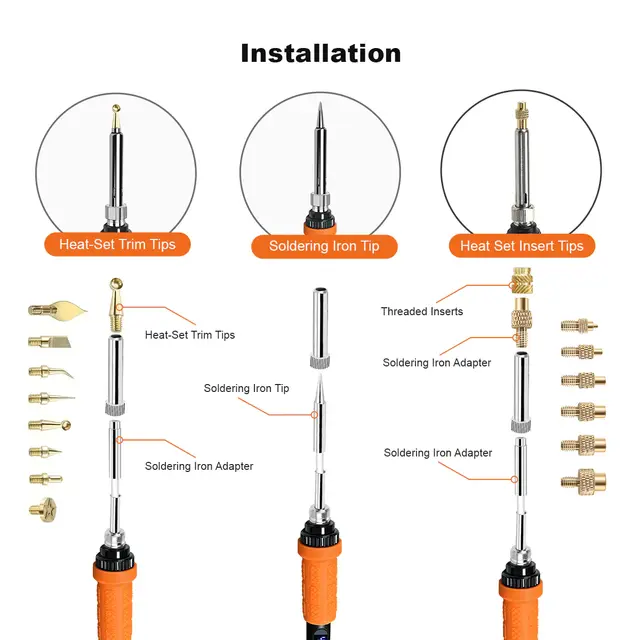 Installation

Heat-Set Trim Tips

Soldering Iron Tip

Heat Set Insert Tips

Heat-Set Trim Tips

Soldering Iron Adapter

Soldering Iron Tip

Threaded Inserts

Soldering Iron Adapter

Soldering Iron Adapter