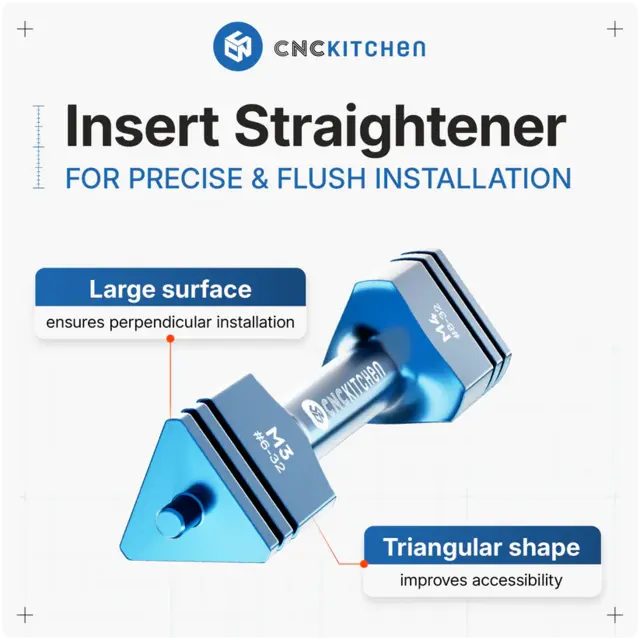 CNCKITCHEN

Insert Straightener
FOR PRECISE & FLUSH INSTALLATION

Large surface
ensures perpendicular installation

M4
#8-32

CNCKITCHEN

M3
#6-32

Triangular shape
improves accessibility